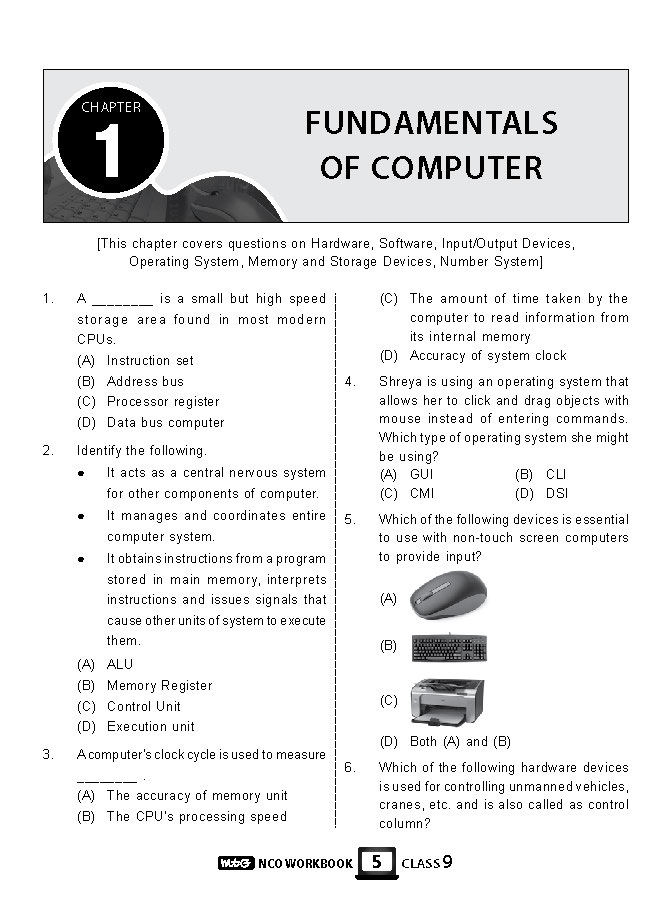 CHAPTER
1

FUNDAMENTALS OF COMPUTER

[This chapter covers questions on Hardware, Software, Input/Output Devices, Operating System, Memory and Storage Devices, Number System]

1. A _______ is a small but high speed storage area found in most modern CPUs.
(A) Instruction set
(B) Address bus
(C) Processor register
(D) Data bus computer

2. Identify the following.
• It acts as a central nervous system for other components of computer.
• It manages and coordinates entire computer system.
• It obtains instructions from a program stored in main memory, interprets instructions and issues signals that cause other units of system to execute them.
(A) ALU
(B) Memory Register
(C) Control Unit
(D) Execution unit

3. A computer's clock cycle is used to measure _______ .
(A) The accuracy of memory unit
(B) The CPU's processing speed
(C) The amount of time taken by the computer to read information from its internal memory
(D) Accuracy of system clock

4. Shreya is using an operating system that allows her to click and drag objects with mouse instead of entering commands. Which type of operating system she might be using?
(A) GUI
(B) CLI
(C) CMI
(D) DSI

5. Which of the following devices is essential to use with non-touch screen computers to provide input?
(A)
(B)
(C)
(D) Both (A) and (B)

6. Which of the following hardware devices is used for controlling unmanned vehicles, cranes, etc. and is also called as control column?

MtG NCO WORKBOOK 5 CLASS 9