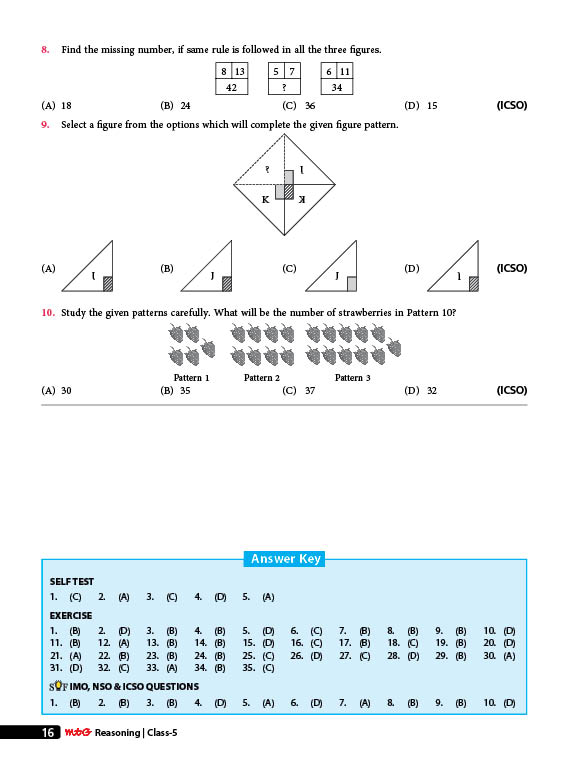 8. Find the missing number, if same rule is followed in all the three figures.

| 8 | 13 |
|---|---|
| 42 | |

| 5 | 7 |
|---|---|
| ? | |

| 6 | 11 |
|---|---|
| 34 | |

(A) 18 (B) 24 (C) 36 (D) 15 (ICSO)

9. Select a figure from the options which will complete the given figure pattern.

? J K K

(A) J (B) J (C) J (D) J (ICSO)

10. Study the given patterns carefully. What will be the number of strawberries in Pattern 10?

Pattern 1 Pattern 2 Pattern 3

(A) 30 (B) 35 (C) 37 (D) 32 (ICSO)

Answer Key

SELF TEST
1. (C) 2. (A) 3. (C) 4. (D) 5. (A)

EXERCISE
1. (B) 2. (D) 3. (B) 4. (B) 5. (D) 6. (C) 7. (B) 8. (B) 9. (B) 10. (D)
11. (B) 12. (A) 13. (B) 14. (B) 15. (D) 16. (C) 17. (B) 18. (C) 19. (B) 20. (D)
21. (A) 22. (B) 23. (B) 24. (B) 25. (C) 26. (D) 27. (C) 28. (D) 29. (B) 30. (A)
31. (D) 32. (C) 33. (A) 34. (B) 35. (C)

SOF IMO, NSO & ICSO QUESTIONS
1. (B) 2. (B) 3. (B) 4. (D) 5. (A) 6. (D) 7. (A) 8. (B) 9. (B) 10. (D)

16 MTG Reasoning | Class-5