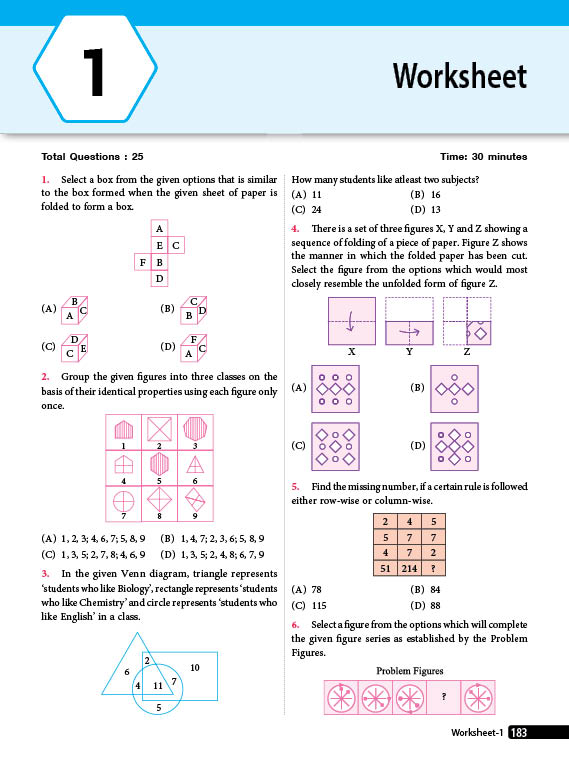 1

Worksheet

Total Questions : 25

Time: 30 minutes

1. Select a box from the given options that is similar to the box formed when the given sheet of paper is folded to form a box.

A
E C
F B
D

(A) B A C
(B) C B D
(C) D C E
(D) F A C

2. Group the given figures into three classes on the basis of their identical properties using each figure only once.

1 2 3
4 5 6
7 8 9

(A) 1, 2, 3; 4, 6, 7; 5, 8, 9
(B) 1, 4, 7; 2, 3, 6; 5, 8, 9
(C) 1, 3, 5; 2, 7, 8; 4, 6, 9
(D) 1, 3, 5; 2, 4, 8; 6, 7, 9

3. In the given Venn diagram, triangle represents 'students who like Biology', rectangle represents 'students who like Chemistry' and circle represents 'students who like English' in a class.

6 2 10 4 11 7 5

How many students like atleast two subjects?
(A) 11
(B) 16
(C) 24
(D) 13

4. There is a set of three figures X, Y and Z showing a sequence of folding of a piece of paper. Figure Z shows the manner in which the folded paper has been cut. Select the figure from the options which would most closely resemble the unfolded form of figure Z.

X Y Z

(A)
(B)
(C)
(D)

5. Find the missing number, if a certain rule is followed either row-wise or column-wise.

| 2 | 4 | 5 |
|---|---|---|
| 5 | 7 | 7 |
| 4 | 7 | 2 |
| 51 | 214 | ? |

(A) 78
(B) 84
(C) 115
(D) 88

6. Select a figure from the options which will complete the given figure series as established by the Problem Figures.

Problem Figures

?

Worksheet-1 183