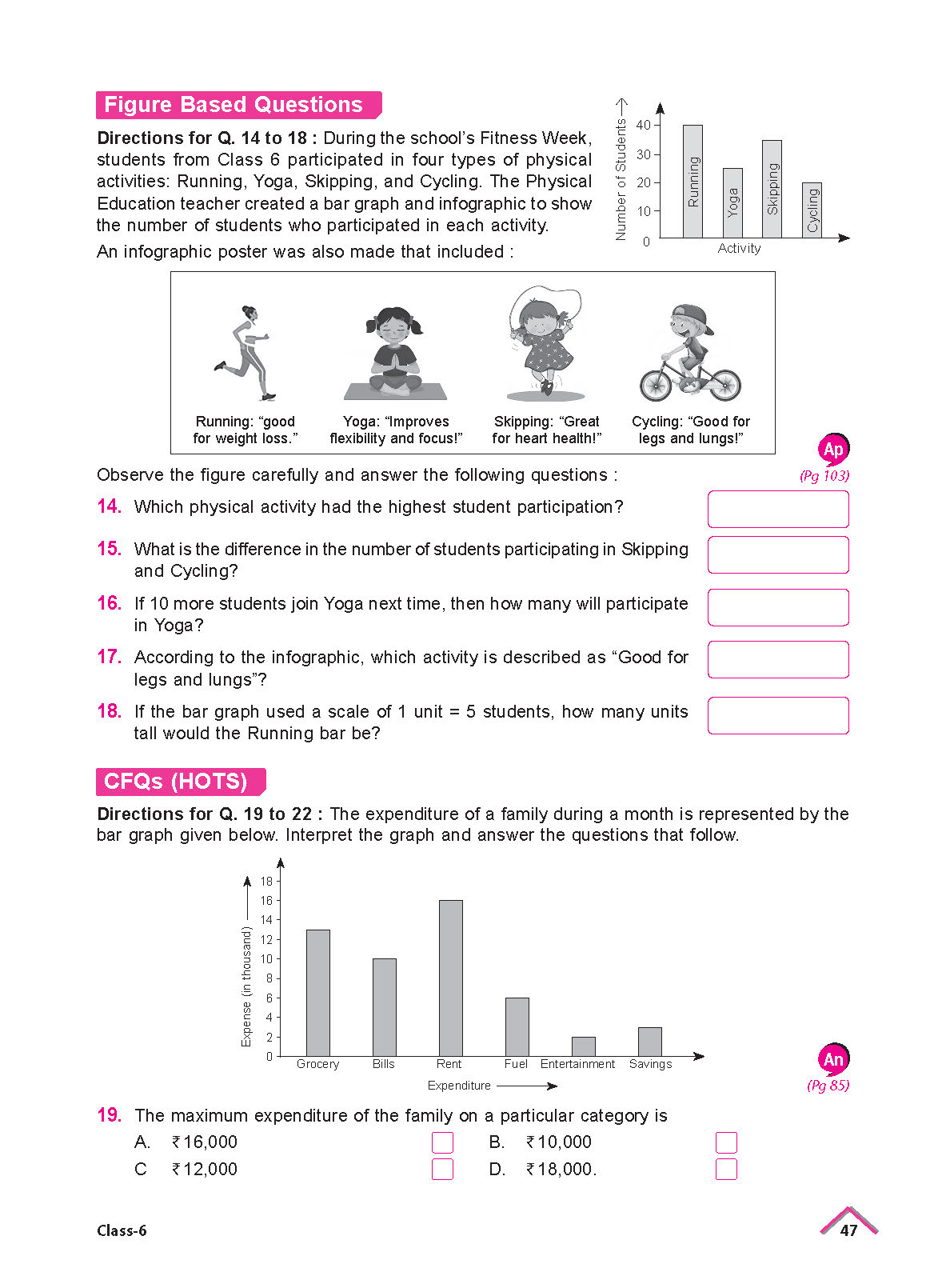 Figure Based Questions

Directions for Q. 14 to 18 : During the school's Fitness Week, students from Class 6 participated in four types of physical activities: Running, Yoga, Skipping, and Cycling. The Physical Education teacher created a bar graph and infographic to show the number of students who participated in each activity.

An infographic poster was also made that included :

Number of Students →
40
30
20
10
0
Running
Yoga
Skipping
Cycling
Activity

Running: "good for weight loss."

Yoga: "Improves flexibility and focus!"

Skipping: "Great for heart health!"

Cycling: "Good for legs and lungs!"

Ap
(Pg 103)

Observe the figure carefully and answer the following questions :

14. Which physical activity had the highest student participation?

15. What is the difference in the number of students participating in Skipping and Cycling?

16. If 10 more students join Yoga next time, then how many will participate in Yoga?

17. According to the infographic, which activity is described as "Good for legs and lungs"?

18. If the bar graph used a scale of 1 unit = 5 students, how many units tall would the Running bar be?

CFQs (HOTS)

Directions for Q. 19 to 22 : The expenditure of a family during a month is represented by the bar graph given below. Interpret the graph and answer the questions that follow.

Expense (in thousand) →
18
16
14
12
10
8
6
4
2
0
Grocery
Bills
Rent
Fuel
Entertainment
Savings
Expenditure →

An
(Pg 85)

19. The maximum expenditure of the family on a particular category is

A. ₹16,000

B. ₹10,000

C ₹12,000

D. ₹18,000.

Class-6

47