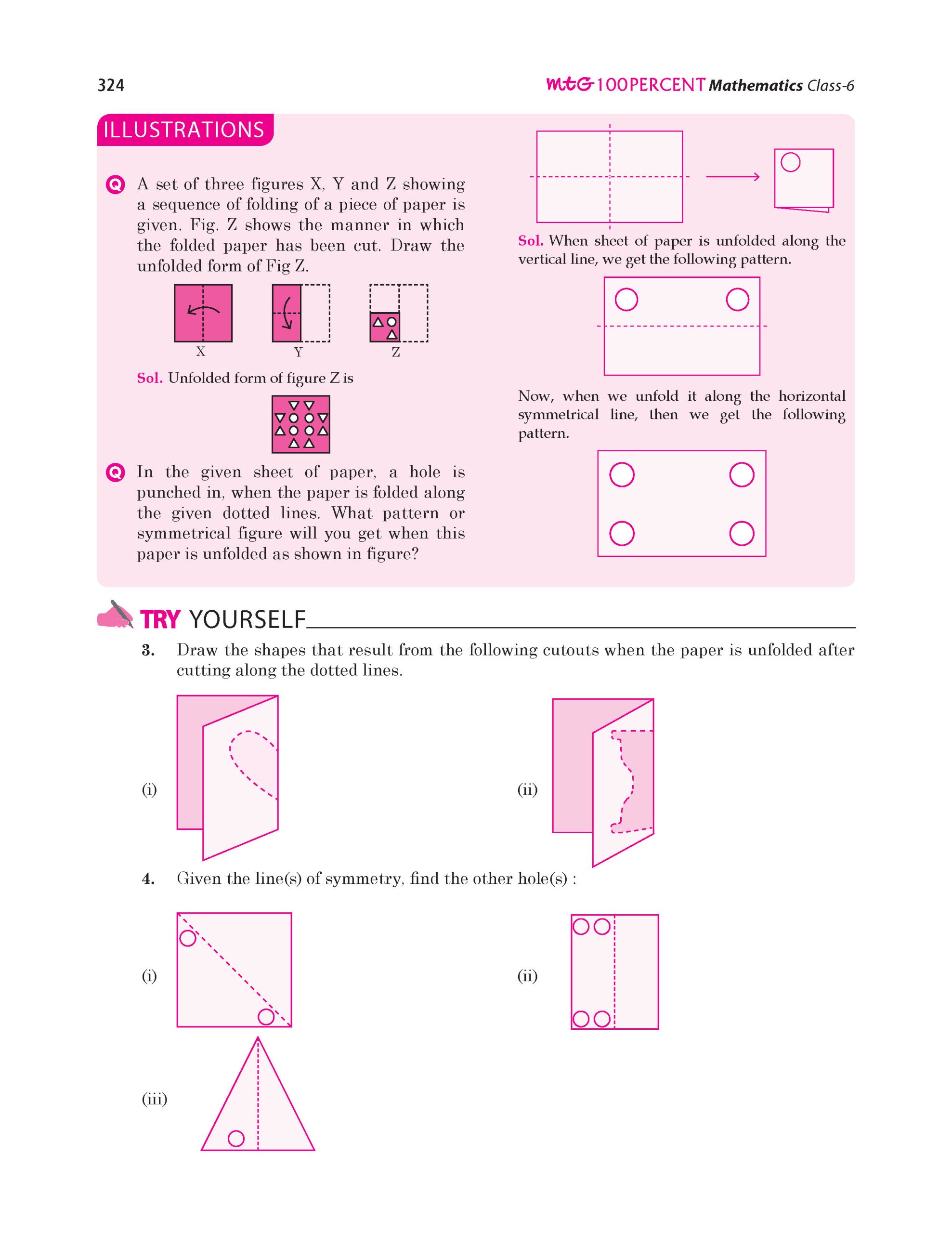 324

mtG 100PERCENT Mathematics Class-6

ILLUSTRATIONS

Q A set of three figures X, Y and Z showing a sequence of folding of a piece of paper is given. Fig. Z shows the manner in which the folded paper has been cut. Draw the unfolded form of Fig Z.

X Y Z

Sol. Unfolded form of figure Z is

Q In the given sheet of paper, a hole is punched in, when the paper is folded along the given dotted lines. What pattern or symmetrical figure will you get when this paper is unfolded as shown in figure?

Sol. When sheet of paper is unfolded along the vertical line, we get the following pattern.

Now, when we unfold it along the horizontal symmetrical line, then we get the following pattern.

TRY YOURSELF

3. Draw the shapes that result from the following cutouts when the paper is unfolded after cutting along the dotted lines.

(i)

(ii)

4. Given the line(s) of symmetry, find the other hole(s) :

(i)

(ii)

(iii)