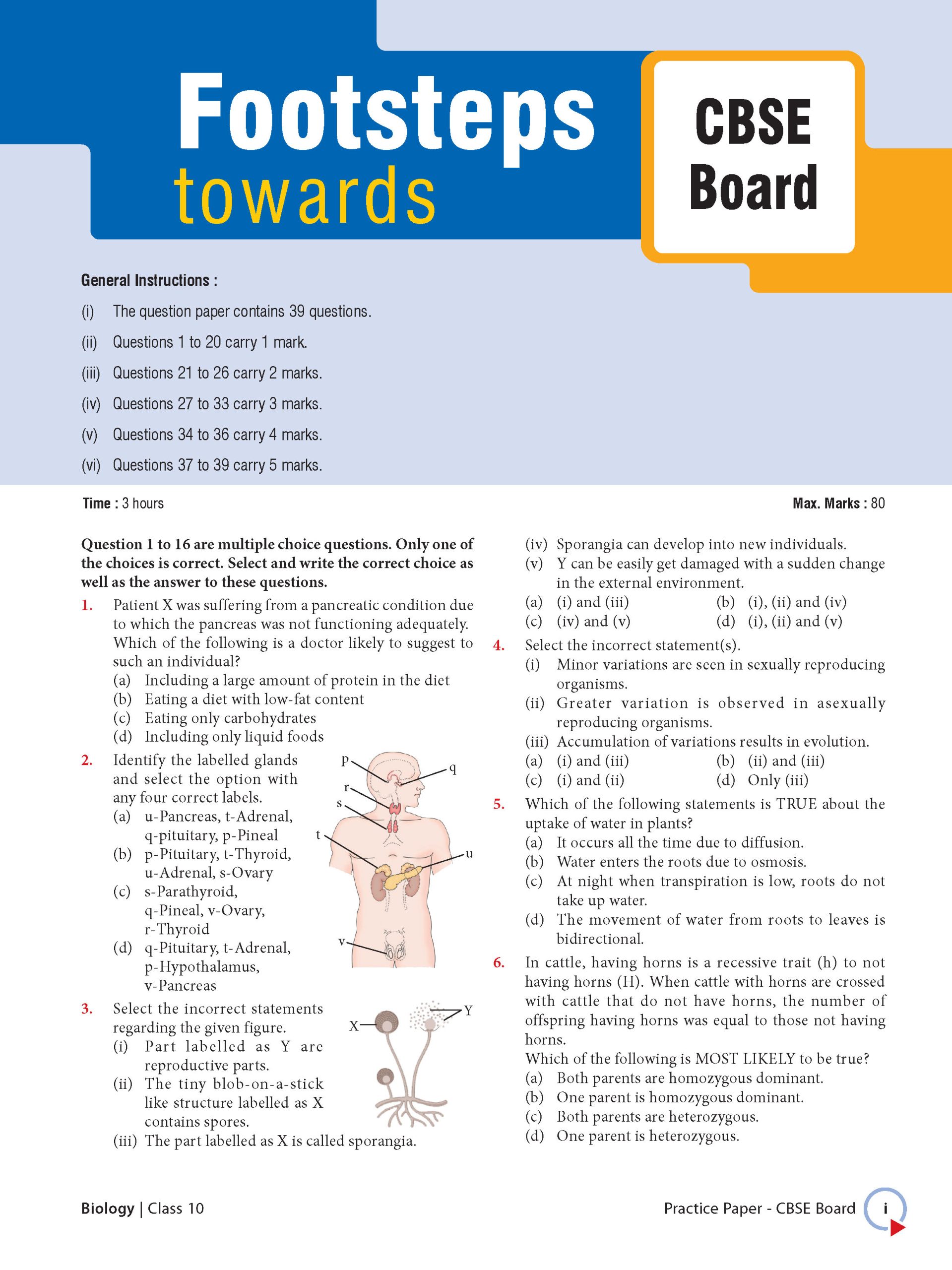 Footsteps towards

CBSE Board

General Instructions :

(i) The question paper contains 39 questions.

(ii) Questions 1 to 20 carry 1 mark.

(iii) Questions 21 to 26 carry 2 marks.

(iv) Questions 27 to 33 carry 3 marks.

(v) Questions 34 to 36 carry 4 marks.

(vi) Questions 37 to 39 carry 5 marks.

Time : 3 hours

Max. Marks : 80

Question 1 to 16 are multiple choice questions. Only one of the choices is correct. Select and write the correct choice as well as the answer to these questions.

1. Patient X was suffering from a pancreatic condition due to which the pancreas was not functioning adequately. Which of the following is a doctor likely to suggest to such an individual?
(a) Including a large amount of protein in the diet
(b) Eating a diet with low-fat content
(c) Eating only carbohydrates
(d) Including only liquid foods

2. Identify the labelled glands and select the option with any four correct labels.
(a) u-Pancreas, t-Adrenal, q-pituitary, p-Pineal
(b) p-Pituitary, t-Thyroid, u-Adrenal, s-Ovary
(c) s-Parathyroid, q-Pineal, v-Ovary, r-Thyroid
(d) q-Pituitary, t-Adrenal, p-Hypothalamus, v-Pancreas

p q r s t u v

3. Select the incorrect statements regarding the given figure.
(i) Part labelled as Y are reproductive parts.
(ii) The tiny blob-on-a-stick like structure labelled as X contains spores.
(iii) The part labelled as X is called sporangia.

X Y

(iv) Sporangia can develop into new individuals.
(v) Y can be easily get damaged with a sudden change in the external environment.
(a) (i) and (iii) (b) (i), (ii) and (iv)
(c) (iv) and (v) (d) (i), (ii) and (v)

4. Select the incorrect statement(s).
(i) Minor variations are seen in sexually reproducing organisms.
(ii) Greater variation is observed in asexually reproducing organisms.
(iii) Accumulation of variations results in evolution.
(a) (i) and (iii) (b) (ii) and (iii)
(c) (i) and (ii) (d) Only (iii)

5. Which of the following statements is TRUE about the uptake of water in plants?
(a) It occurs all the time due to diffusion.
(b) Water enters the roots due to osmosis.
(c) At night when transpiration is low, roots do not take up water.
(d) The movement of water from roots to leaves is bidirectional.

6. In cattle, having horns is a recessive trait (h) to not having horns (H). When cattle with horns are crossed with cattle that do not have horns, the number of offspring having horns was equal to those not having horns.
Which of the following is MOST LIKELY to be true?
(a) Both parents are homozygous dominant.
(b) One parent is homozygous dominant.
(c) Both parents are heterozygous.
(d) One parent is heterozygous.

Biology | Class 10

Practice Paper - CBSE Board i