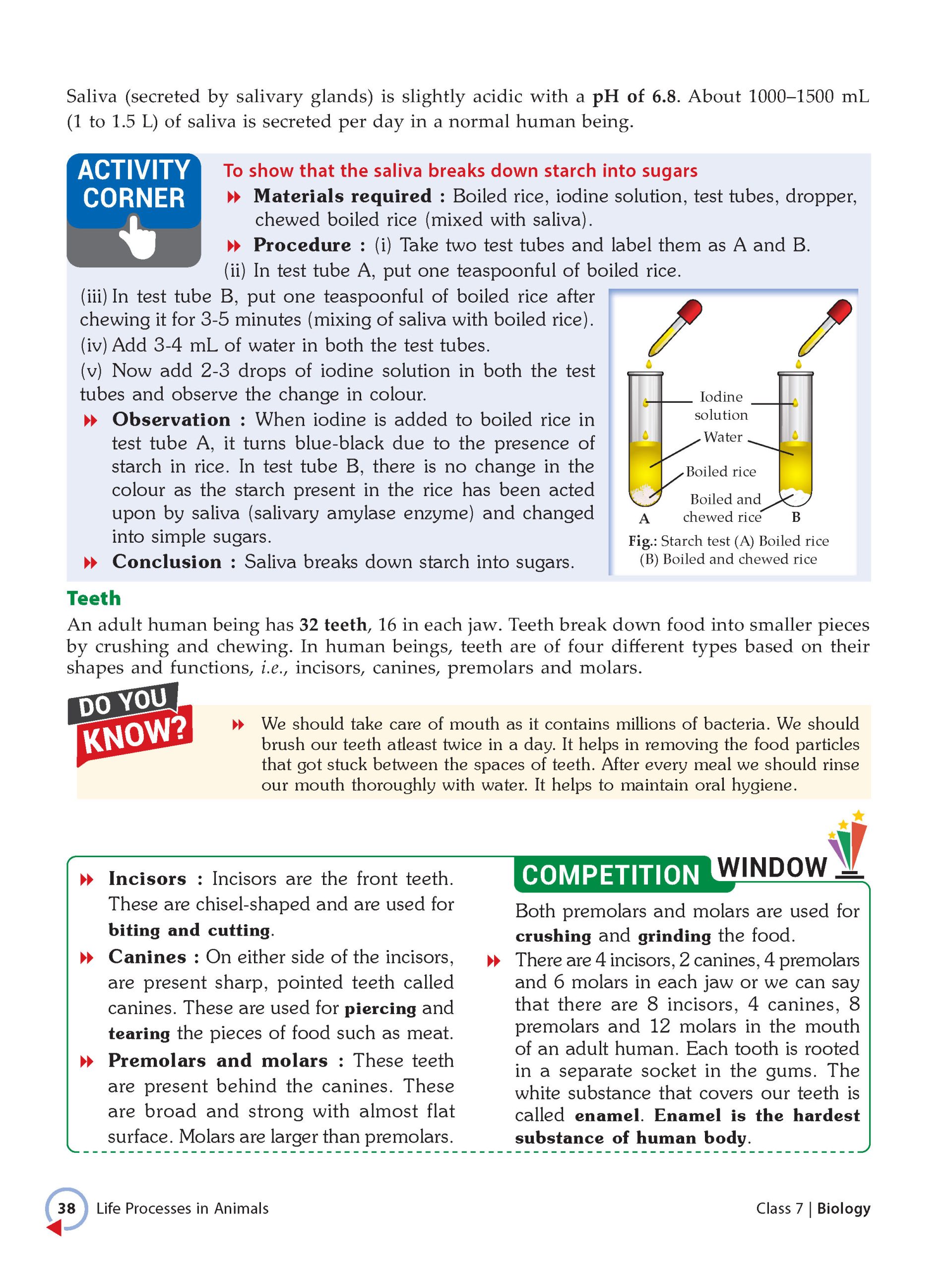 Saliva (secreted by salivary glands) is slightly acidic with a pH of 6.8. About 1000–1500 mL (1 to 1.5 L) of saliva is secreted per day in a normal human being.

ACTIVITY CORNER

To show that the saliva breaks down starch into sugars

Materials required : Boiled rice, iodine solution, test tubes, dropper, chewed boiled rice (mixed with saliva).

Procedure : (i) Take two test tubes and label them as A and B.

(ii) In test tube A, put one teaspoonful of boiled rice.

(iii) In test tube B, put one teaspoonful of boiled rice after chewing it for 3-5 minutes (mixing of saliva with boiled rice).

(iv) Add 3-4 mL of water in both the test tubes.

(v) Now add 2-3 drops of iodine solution in both the test tubes and observe the change in colour.

Observation : When iodine is added to boiled rice in test tube A, it turns blue-black due to the presence of starch in rice. In test tube B, there is no change in the colour as the starch present in the rice has been acted upon by saliva (salivary amylase enzyme) and changed into simple sugars.

Conclusion : Saliva breaks down starch into sugars.

Iodine solution
Water
Boiled rice
Boiled and chewed rice
A
B
Fig.: Starch test (A) Boiled rice (B) Boiled and chewed rice

Teeth

An adult human being has 32 teeth, 16 in each jaw. Teeth break down food into smaller pieces by crushing and chewing. In human beings, teeth are of four different types based on their shapes and functions, i.e., incisors, canines, premolars and molars.

DO YOU KNOW?

We should take care of mouth as it contains millions of bacteria. We should brush our teeth atleast twice in a day. It helps in removing the food particles that got stuck between the spaces of teeth. After every meal we should rinse our mouth thoroughly with water. It helps to maintain oral hygiene.

Incisors : Incisors are the front teeth. These are chisel-shaped and are used for biting and cutting.

Canines : On either side of the incisors, are present sharp, pointed teeth called canines. These are used for piercing and tearing the pieces of food such as meat.

Premolars and molars : These teeth are present behind the canines. These are broad and strong with almost flat surface. Molars are larger than premolars.

COMPETITION WINDOW

Both premolars and molars are used for crushing and grinding the food.

There are 4 incisors, 2 canines, 4 premolars and 6 molars in each jaw or we can say that there are 8 incisors, 4 canines, 8 premolars and 12 molars in the mouth of an adult human. Each tooth is rooted in a separate socket in the gums. The white substance that covers our teeth is called enamel. Enamel is the hardest substance of human body.

38 Life Processes in Animals

Class 7 | Biology